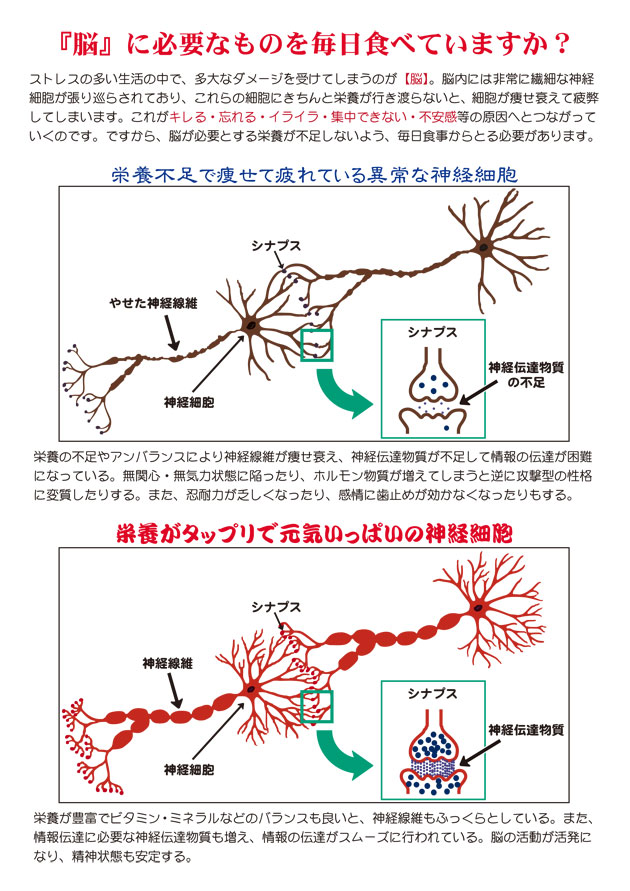 『脳』に必要なものを毎日食べていますか？

ストレスの多い生活の中で、多大なダメージを受けてしまうのが【脳】。脳内には非常に繊細な神経細胞が張り巡らされており、これらの細胞にきちんと栄養が行き渡らないと、細胞が痩せ衰えて疲弊してしまいます。これがキレる・忘れる・イライラ・集中できない・不安感等の原因へとつながっていくのです。ですから、脳が必要とする栄養が不足しないよう、毎日食事からとる必要があります。

栄養不足で痩せて疲れている異常な神経細胞

シナプス

やせた神経線維

神経細胞

シナプス

神経伝達物質の不足

栄養の不足やアンバランスにより神経線維が痩せ衰え、神経伝達物質が不足して情報の伝達が困難になっている。無関心・無気力状態に陥ったり、ホルモン物質が増えてしまうと逆に攻撃型の性格に変質したりする。また、忍耐力が乏しくなったり、感情に歯止めが効かなくなったりもする。

栄養がタップリで元気いっぱいの神経細胞

シナプス

神経線維

神経細胞

シナプス

神経伝達物質

栄養が豊富でビタミン・ミネラルなどのバランスも良いと、神経線維もふっくらとしている。また、情報伝達に必要な神経伝達物質も増え、情報の伝達がスムーズに行われている。脳の活動が活発になり、精神状態も安定する。